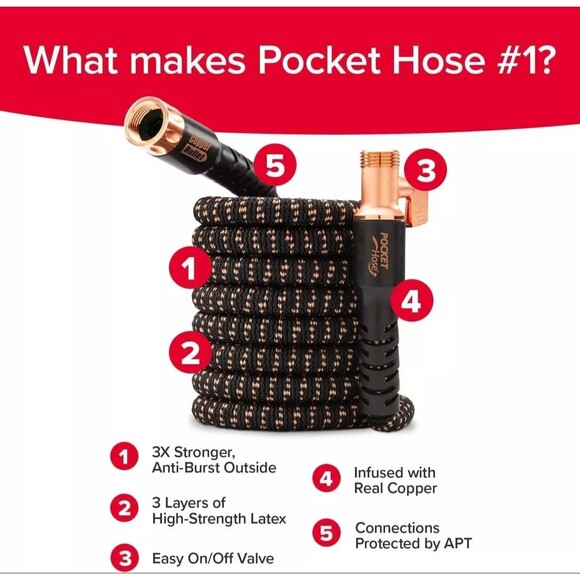 What makes Pocket Hose #1?

Copper Bullet

5

3

POCKET Hose

1

4

2

1 3X Stronger, Anti-Burst Outside

2 3 Layers of High-Strength Latex

3 Easy On/Off Valve

4 Infused with Real Copper

5 Connections Protected by APT